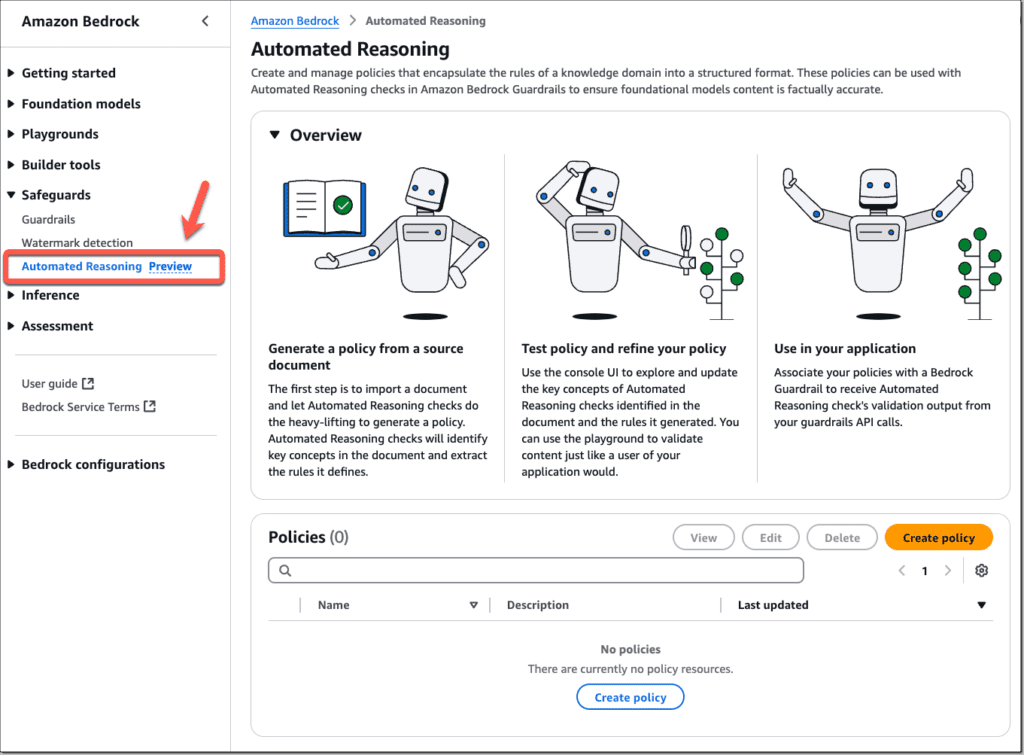 Amazon Bedrock

Getting started

Foundation models

Playgrounds

Builder tools

Safeguards

Guardrails

Watermark detection

Automated Reasoning Preview

Inference

Assessment

User guide

Bedrock Service Terms

Bedrock configurations

Amazon Bedrock > Automated Reasoning

Automated Reasoning

Create and manage policies that encapsulate the rules of a knowledge domain into a structured format. These policies can be used with Automated Reasoning checks in Amazon Bedrock Guardrails to ensure foundational models content is factually accurate.

Overview

Generate a policy from a source document

The first step is to import a document and let Automated Reasoning checks do the heavy-lifting to generate a policy. Automated Reasoning checks will identify key concepts in the document and extract the rules it defines.

Test policy and refine your policy

Use the console UI to explore and update the key concepts of Automated Reasoning checks identified in the document and the rules it generated. You can use the playground to validate content just like a user of your application would.

Use in your application

Associate your policies with a Bedrock Guardrail to receive Automated Reasoning check's validation output from your guardrails API calls.

Policies (0)

View Edit Delete Create policy

1

| Name | Description | Last updated |
|---|---|---|

No policies

There are currently no policy resources.

Create policy